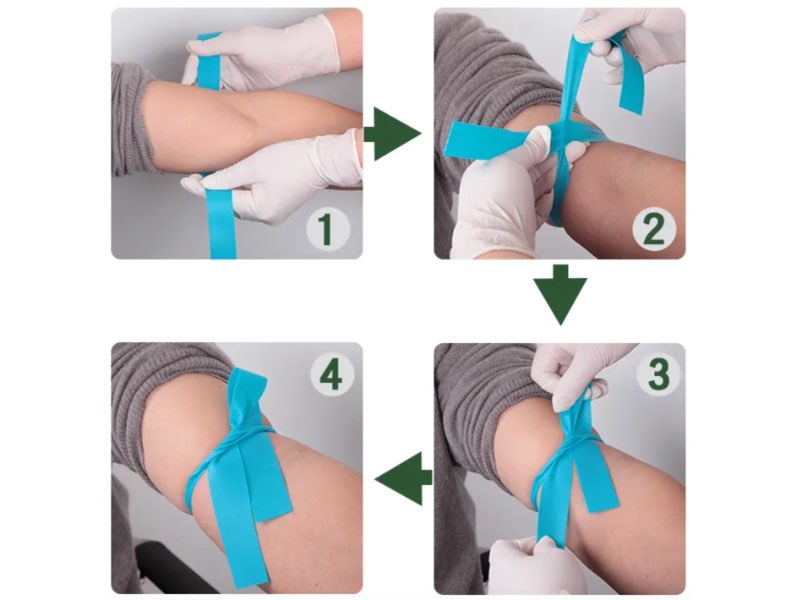 1

2

3

4