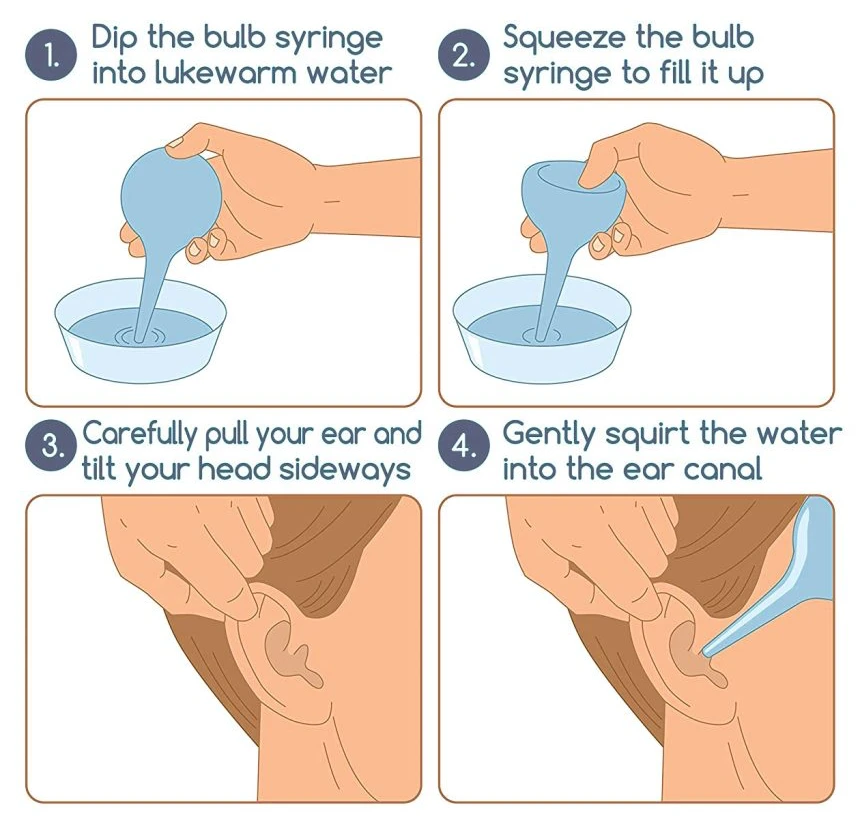 1. Dip the bulb syringe into lukewarm water

2. Squeeze the bulb syringe to fill it up

3. Carefully pull your ear and tilt your head sideways

4. Gently squirt the water into the ear canal